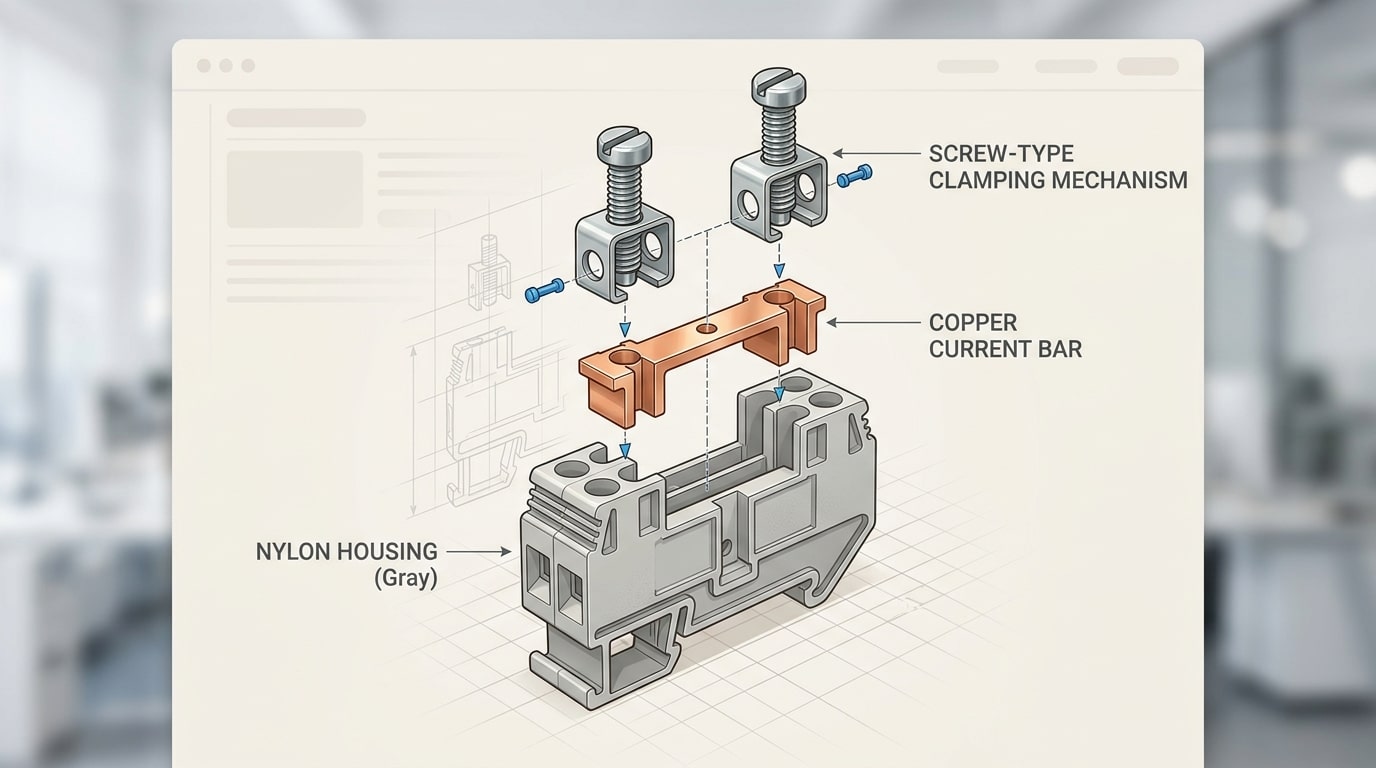 SCREW-TYPE
CLAMPING MECHANISM

COPPER
CURRENT BAR

NYLON HOUSING
(Gray)