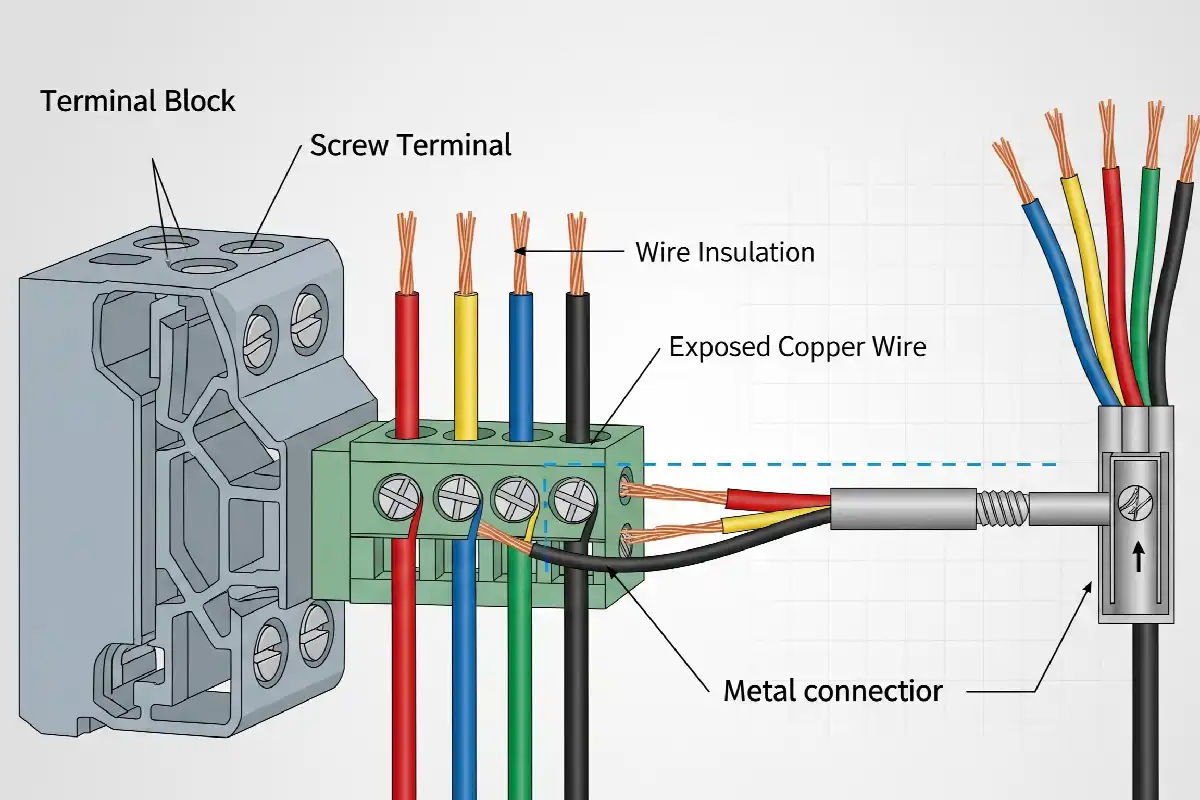 Terminal Block

Screw Terminal

Wire Insulation

Exposed Copper Wire

Metal connectior