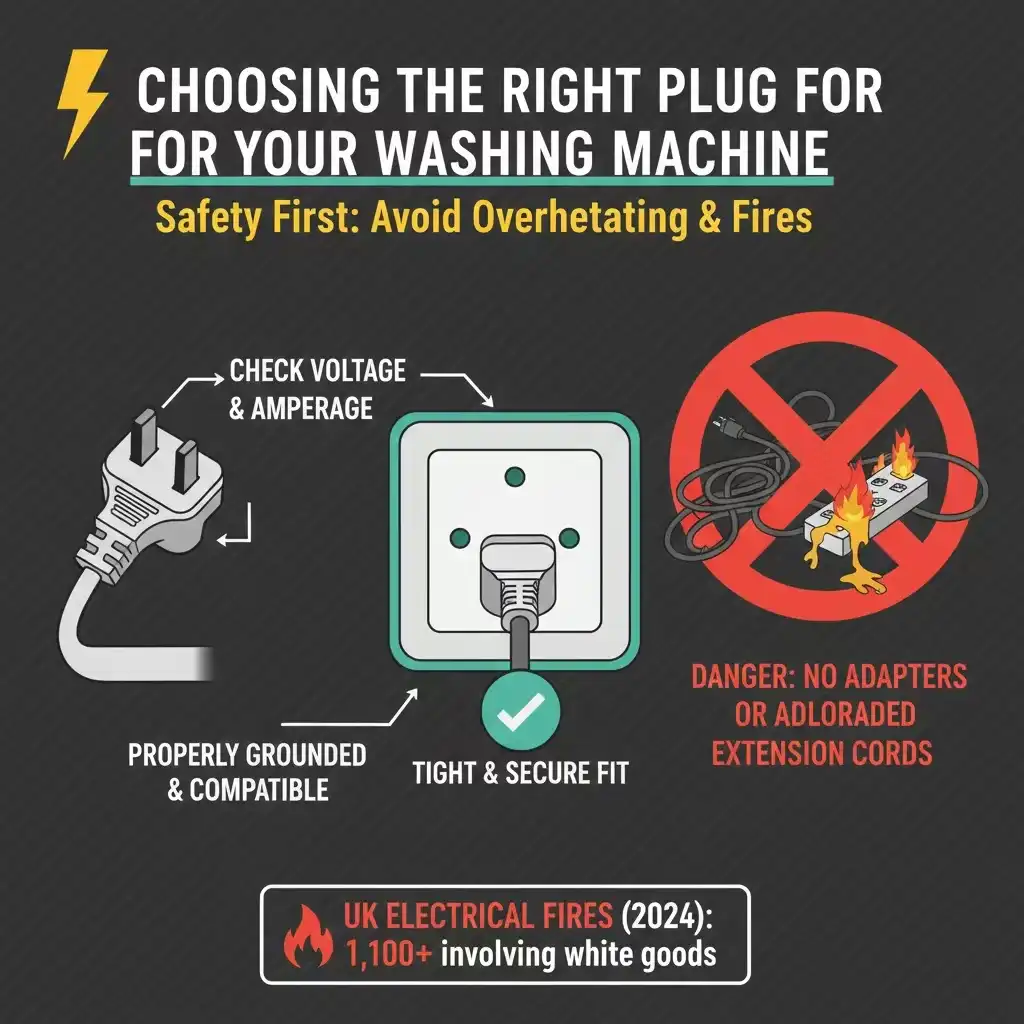 CHOOSING THE RIGHT PLUG FOR FOR YOUR WASHING MACHINE

Safety First: Avoid Overhetating & Fires

CHECK VOLTAGE & AMPERAGE

PROPERLY GROUNDED & COMPATIBLE

TIGHT & SECURE FIT

DANGER: NO ADAPTERS OR ADLORADED EXTENSION CORDS

UK ELECTRICAL FIRES (2024): 1,100+ involving white goods