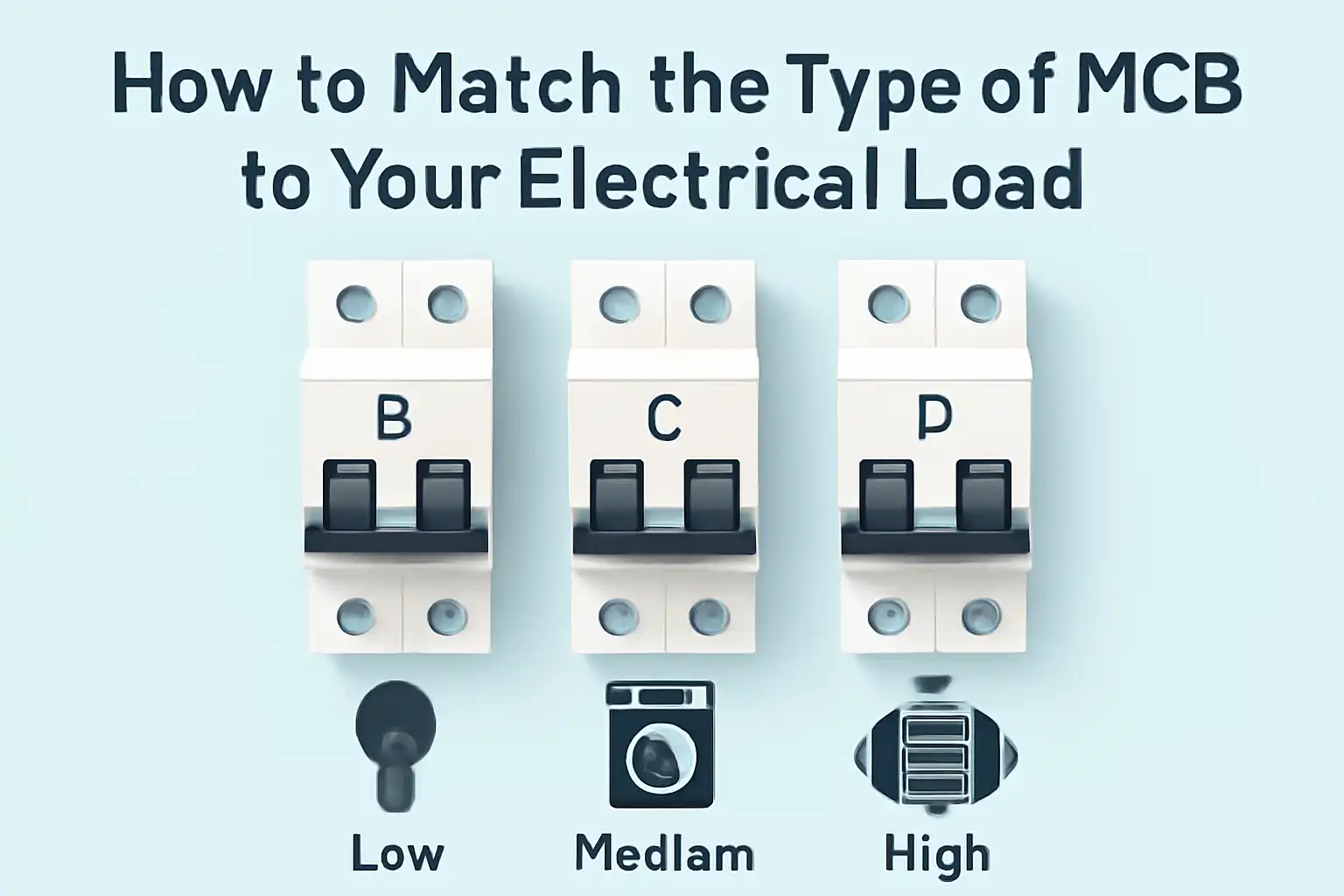 How to Match the Type of MCB to Your Electrical Load

B

C

P

Low

Medlam

High